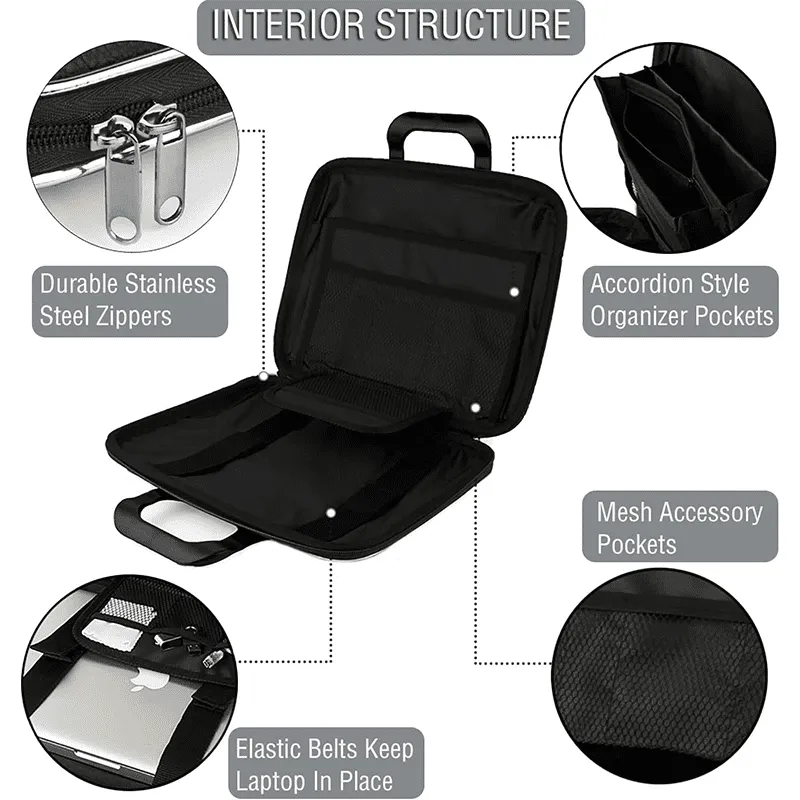 INTERIOR STRUCTURE

Durable Stainless Steel Zippers

Accordion Style Organizer Pockets

Mesh Accessory Pockets

Elastic Belts Keep Laptop In Place